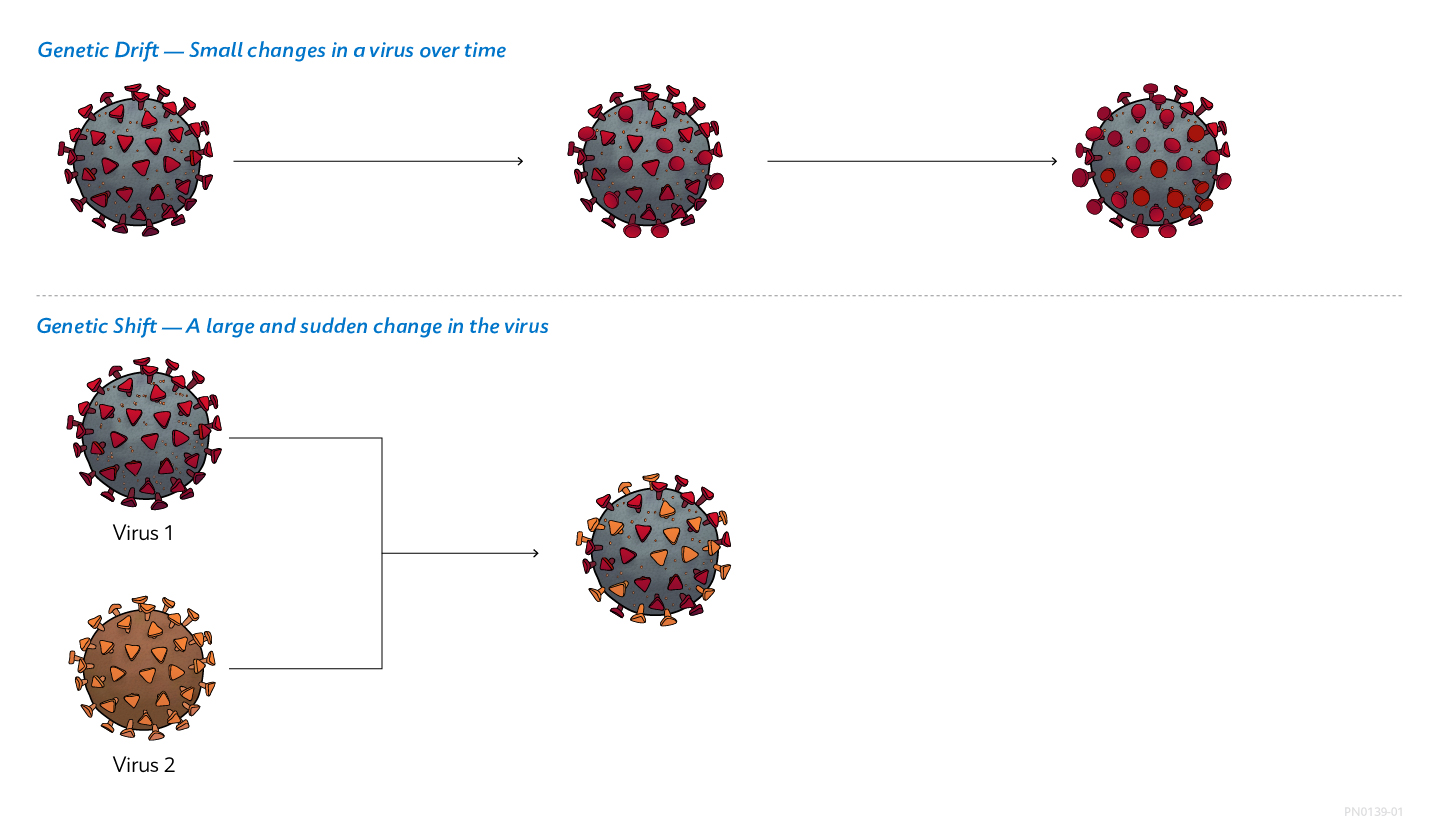 Genetic Drift — Small changes in a virus over time

Genetic Shift — A large and sudden change in the virus

Virus 1

Virus 2

PN0139-01