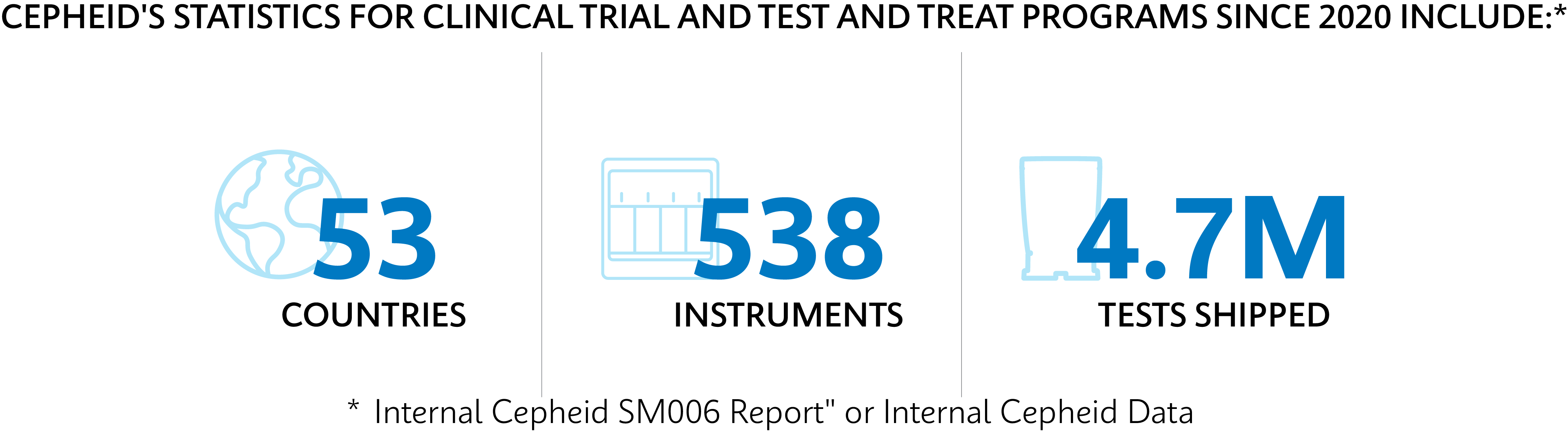 CEPHEID'S STATISTICS FOR CLINICAL TRIAL AND TEST AND TREAT PROGRAMS SINCE 2020 INCLUDE:*

53
COUNTRIES

538
INSTRUMENTS

4.7M
TESTS SHIPPED

* Internal Cepheid SM006 Report" or Internal Cepheid Data